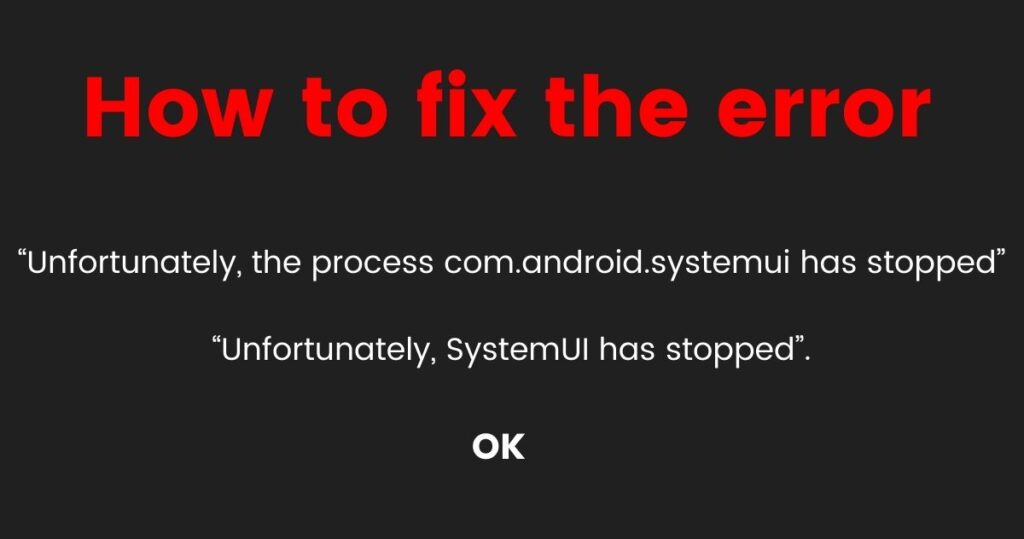 How to fix the error

“Unfortunately, the process com.android.systemui has stopped”

“Unfortunately, SystemUI has stopped”.

OK